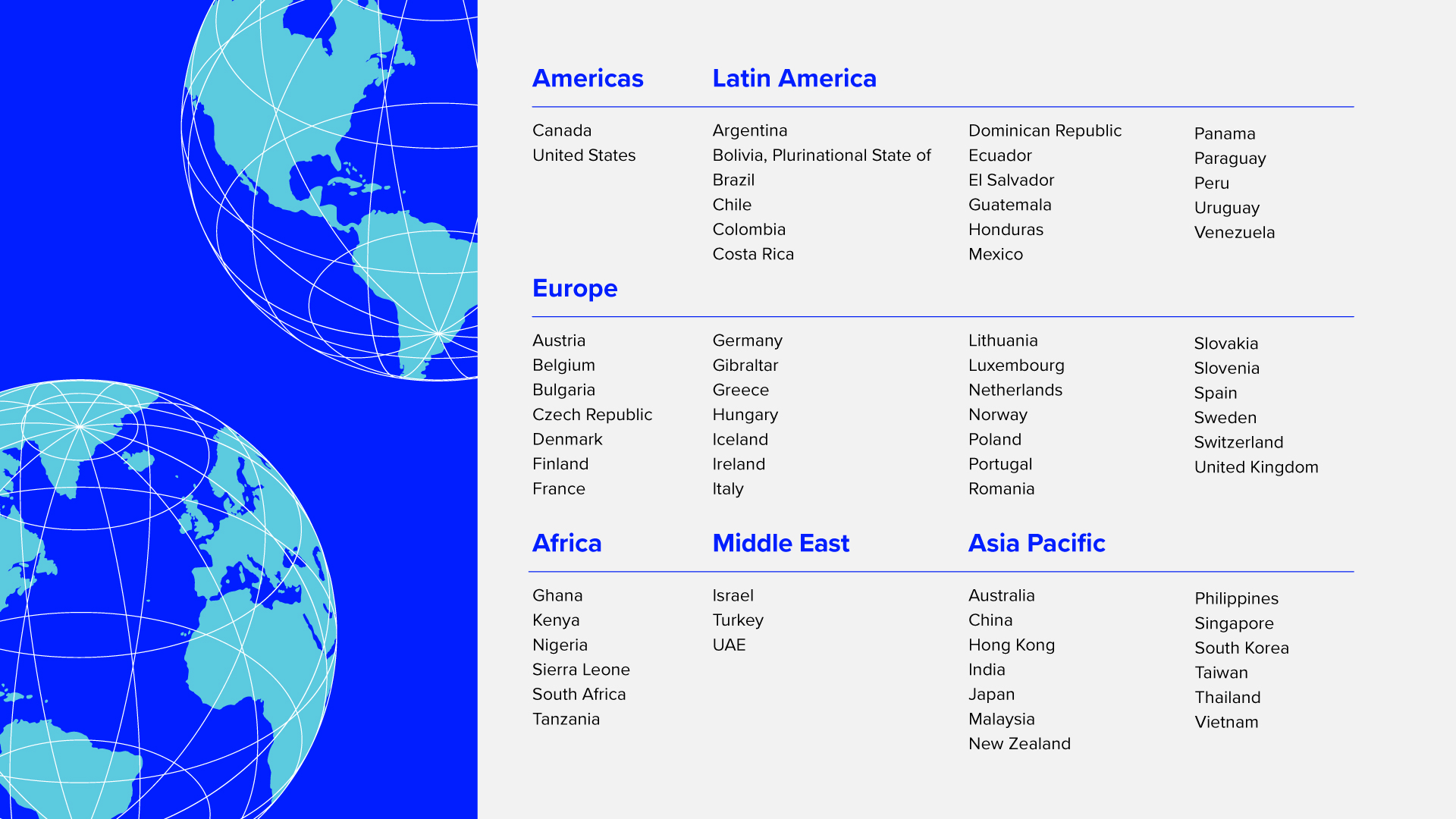 Americas

Canada
United States

Latin America

Argentina
Bolivia, Plurinational State of
Brazil
Chile
Colombia
Costa Rica

Dominican Republic
Ecuador
El Salvador
Guatemala
Honduras
Mexico

Panama
Paraguay
Peru
Uruguay
Venezuela

Europe

Austria
Belgium
Bulgaria
Czech Republic
Denmark
Finland
France

Germany
Gibraltar
Greece
Hungary
Iceland
Ireland
Italy

Lithuania
Luxembourg
Netherlands
Norway
Poland
Portugal
Romania

Slovakia
Slovenia
Spain
Sweden
Switzerland
United Kingdom

Africa

Ghana
Kenya
Nigeria
Sierra Leone
South Africa
Tanzania

Middle East

Israel
Turkey
UAE

Asia Pacific

Australia
China
Hong Kong
India
Japan
Malaysia
New Zealand

Philippines
Singapore
South Korea
Taiwan
Thailand
Vietnam